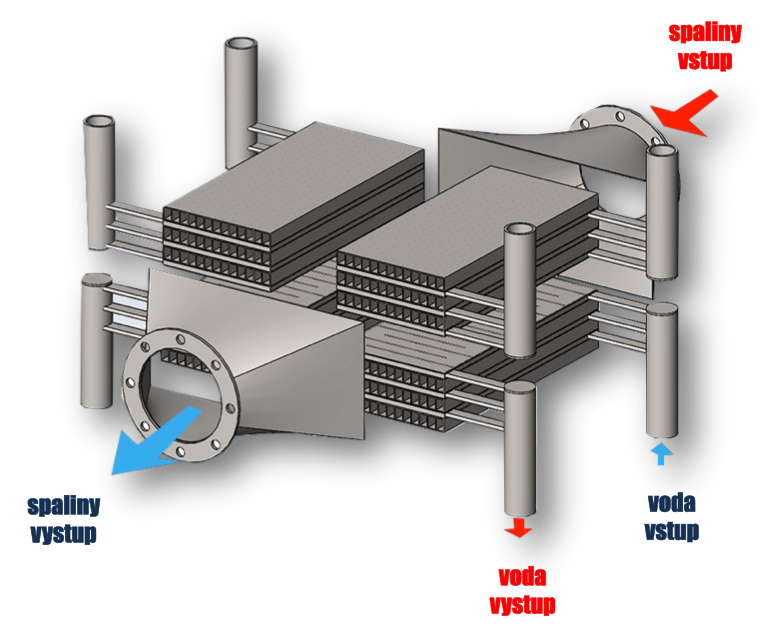 spaliny
vstup

spaliny
vystup

voda
vstup

voda
vystup